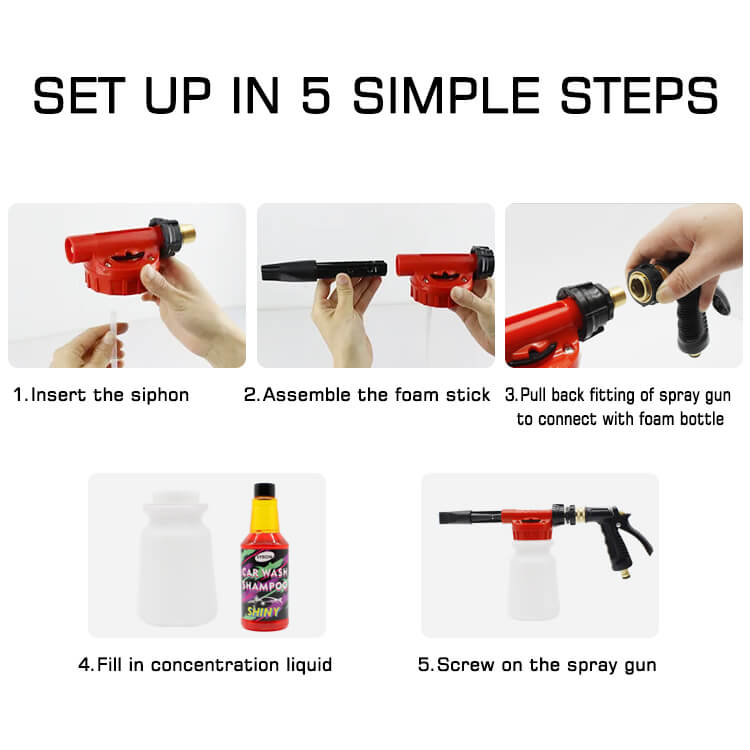 SET UP IN 5 SIMPLE STEPS

1.Insert the siphon

2.Assemble the foam stick

3.Pull back fitting of spray gun to connect with foam bottle

SYBON
CAR WASH SHAMPOO
SHINY

4.Fill in concentration liquid

5.Screw on the spray gun