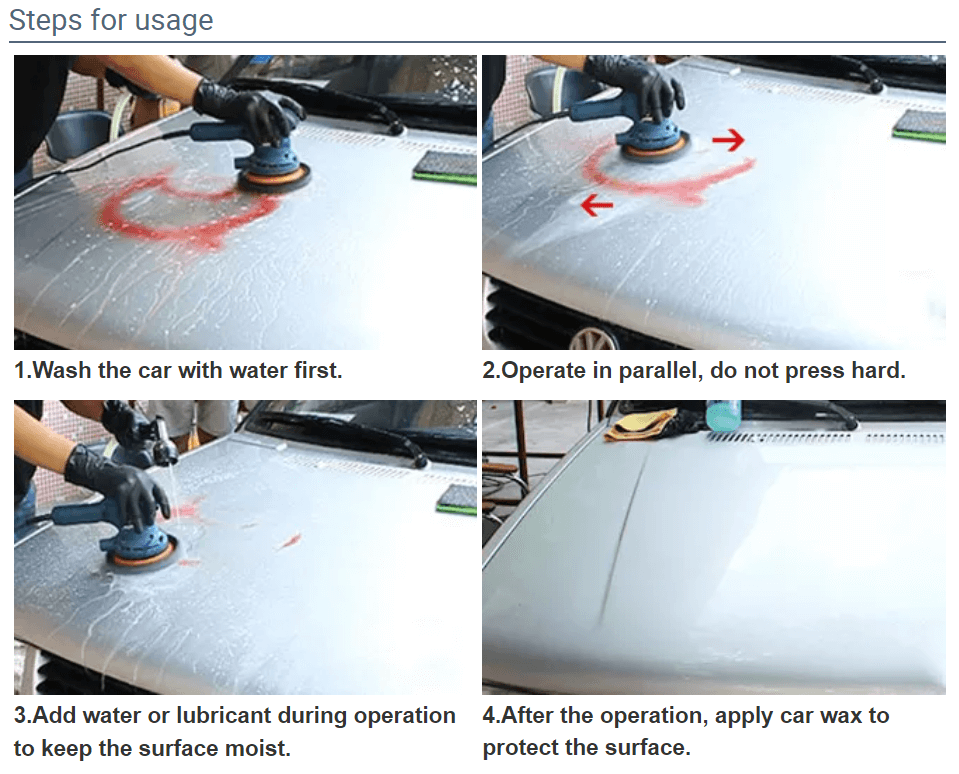 Steps for usage

1.Wash the car with water first.

2.Operate in parallel, do not press hard.

3.Add water or lubricant during operation to keep the surface moist.

4.After the operation, apply car wax to protect the surface.