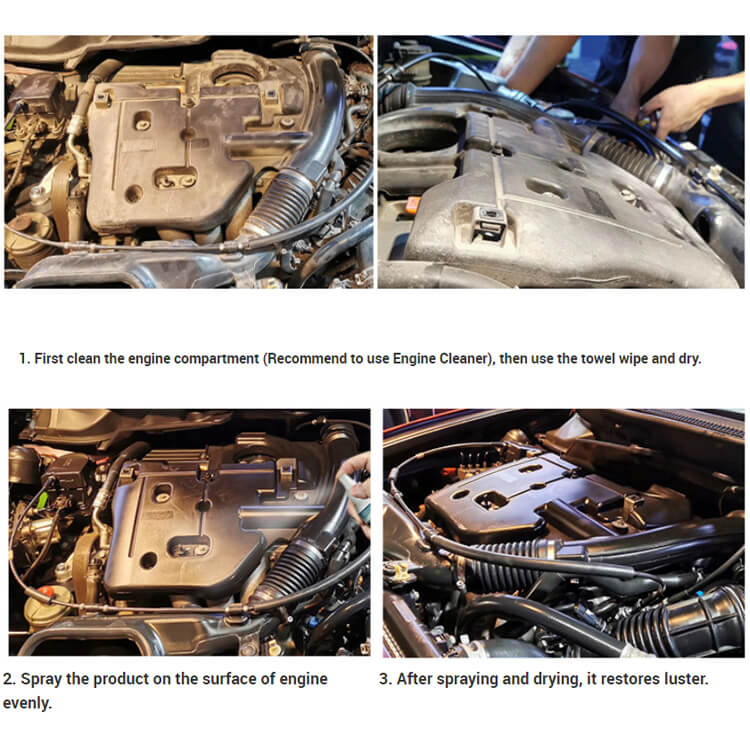 1. First clean the engine compartment (Recommend to use Engine Cleaner), then use the towel wipe and dry.

2. Spray the product on the surface of engine evenly.

3. After spraying and drying, it restores luster.