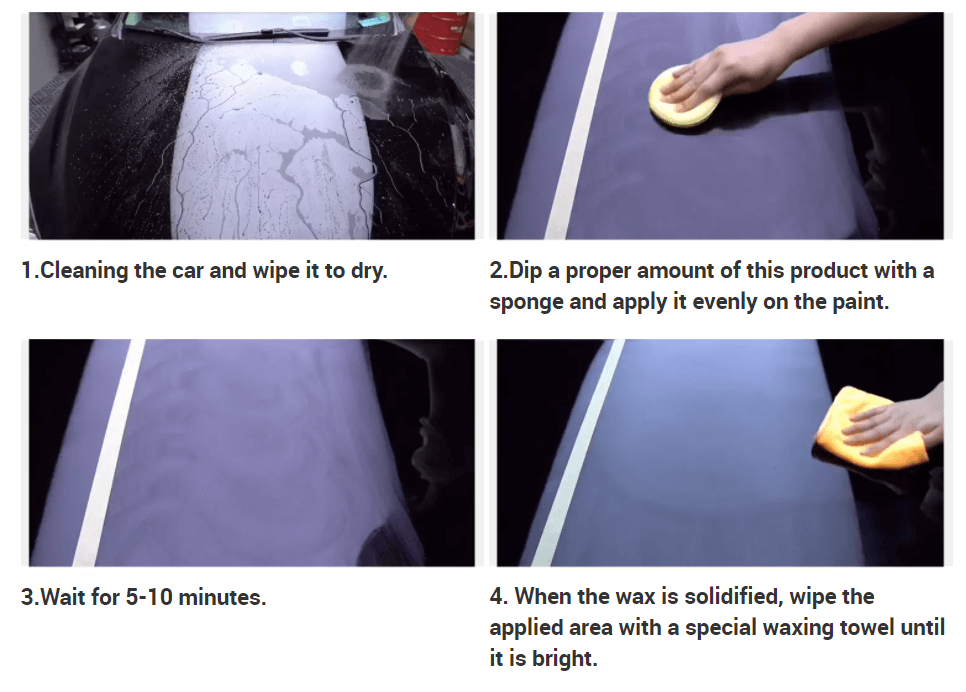 1.Cleaning the car and wipe it to dry.

2.Dip a proper amount of this product with a sponge and apply it evenly on the paint.

3.Wait for 5-10 minutes.

4. When the wax is solidified, wipe the applied area with a special waxing towel until it is bright.