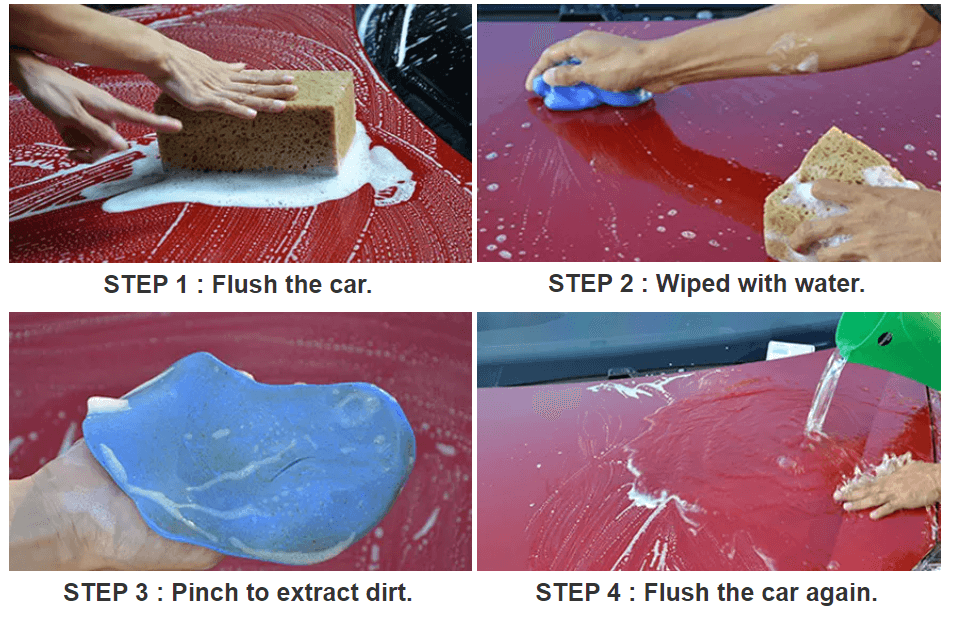 STEP 1 : Flush the car.

STEP 2 : Wiped with water.

STEP 3 : Pinch to extract dirt.

STEP 4 : Flush the car again.