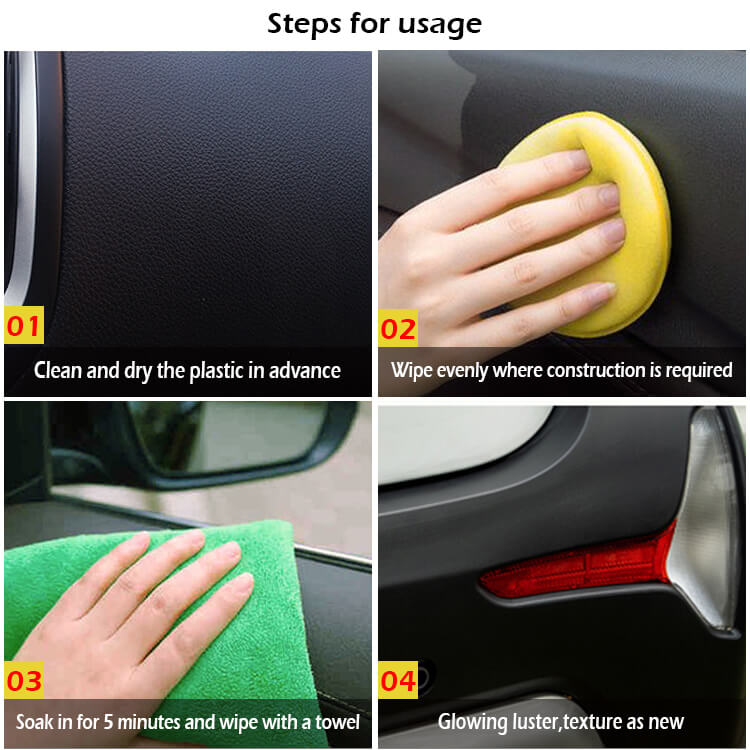 Steps for usage

01
Clean and dry the plastic in advance

02
Wipe evenly where construction is required

03
Soak in for 5 minutes and wipe with a towel

04
Glowing luster,texture as new