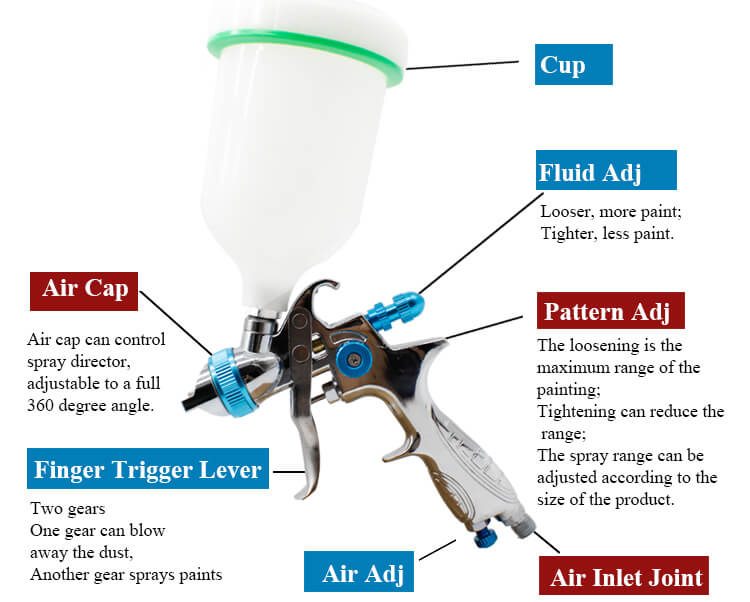 Cup

Fluid Adj

Looser, more paint;
Tighter, less paint.

Air Cap

Air cap can control spray director, adjustable to a full 360 degree angle.

Pattern Adj

The loosening is the maximum range of the painting;
Tightening can reduce the range;
The spray range can be adjusted according to the size of the product.

Finger Trigger Lever

Two gears
One gear can blow away the dust,
Another gear sprays paints

Air Adj

Air Inlet Joint