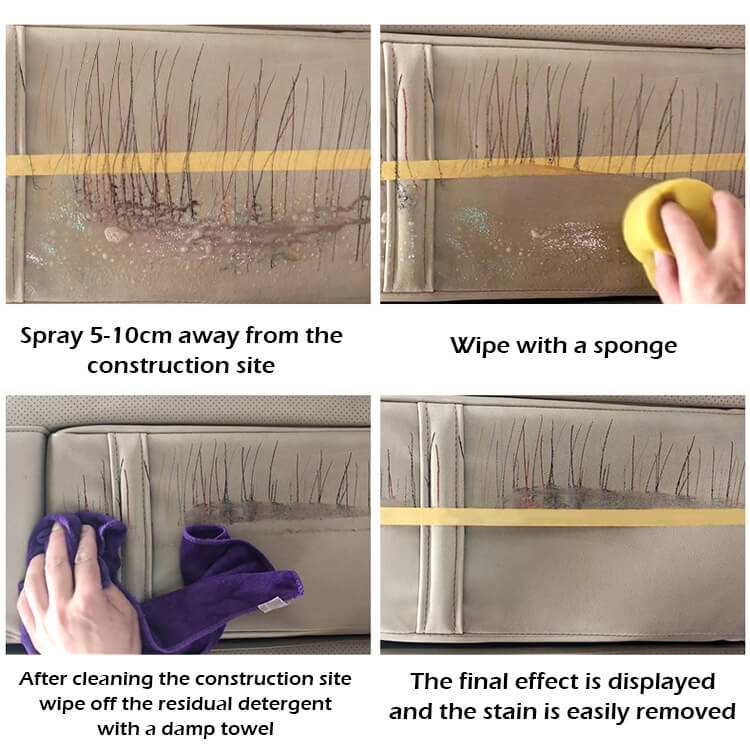 Spray 5-10cm away from the construction site

Wipe with a sponge

After cleaning the construction site wipe off the residual detergent with a damp towel

The final effect is displayed and the stain is easily removed